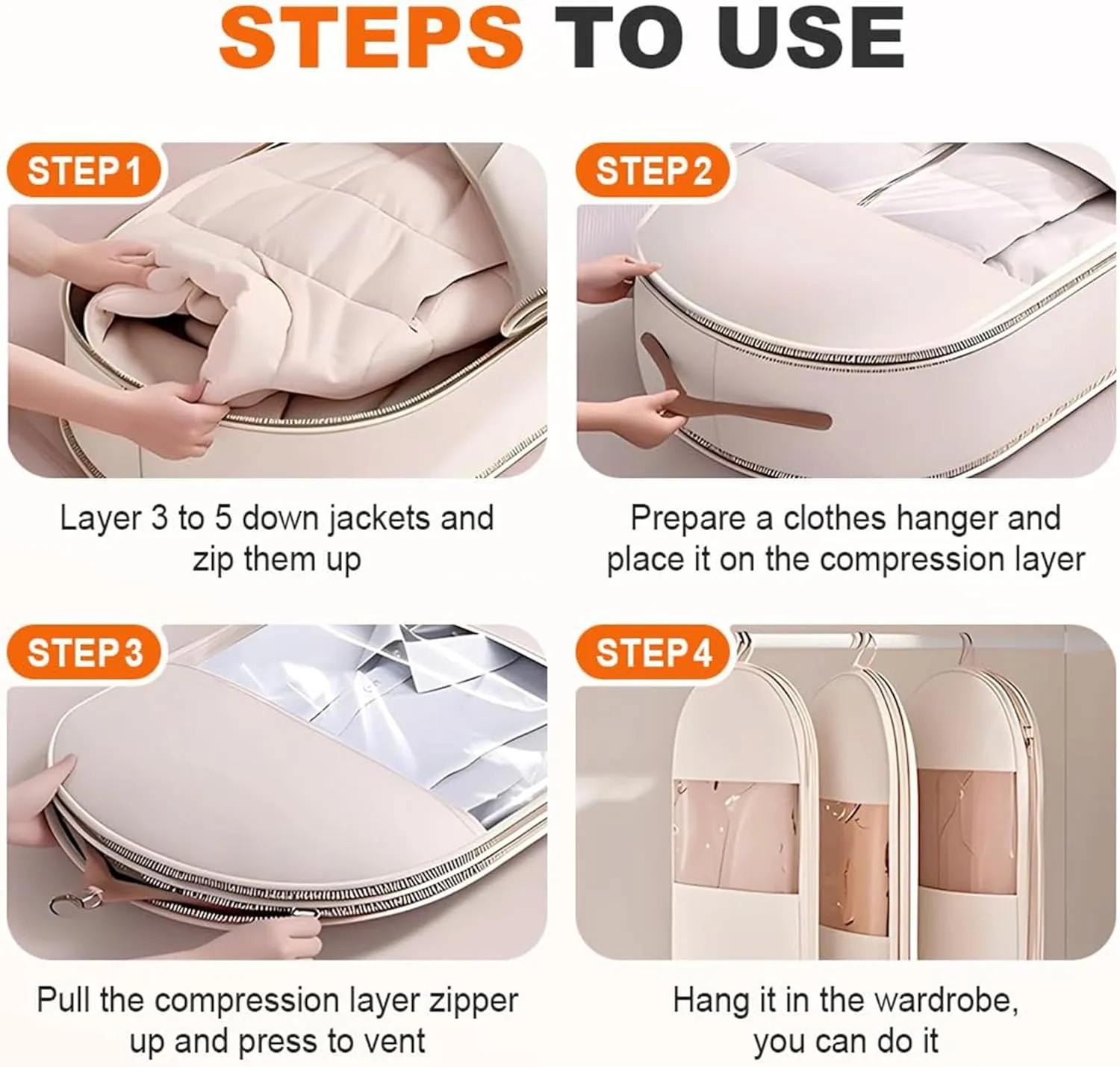 STEPS TO USE

STEP 1

Layer 3 to 5 down jackets and zip them up

STEP 2

Prepare a clothes hanger and place it on the compression layer

STEP 3

Pull the compression layer zipper up and press to vent

STEP 4

Hang it in the wardrobe, you can do it